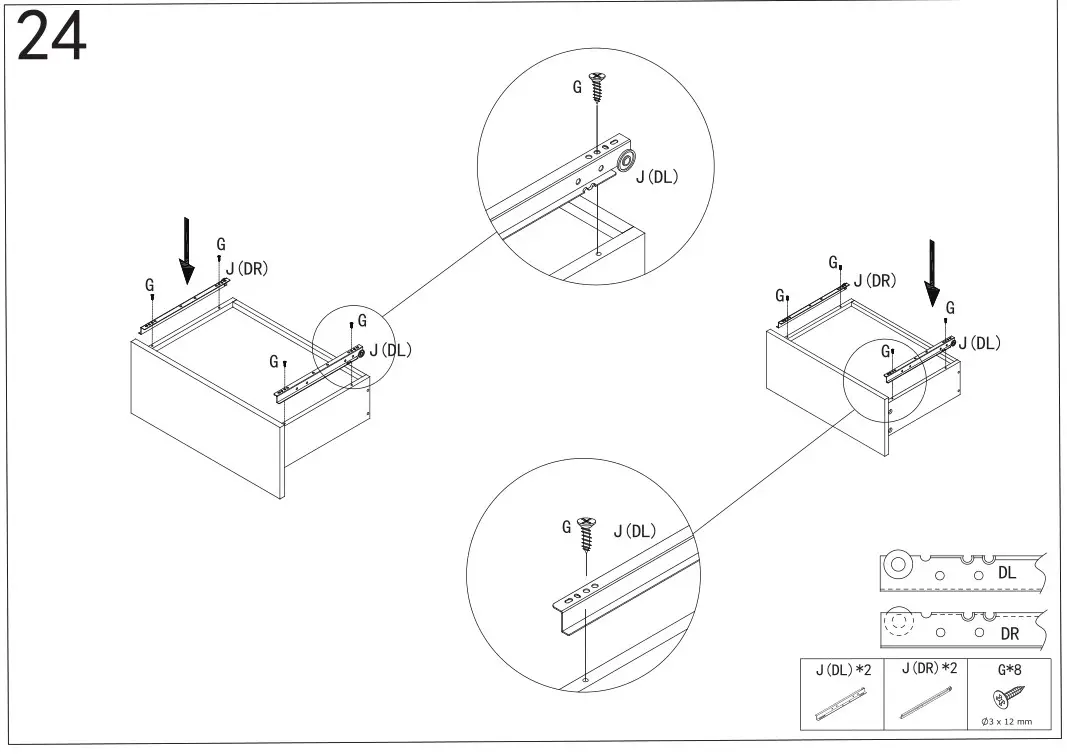 24

G

J(DL)

G

G
J(DR)

G

G

J(DL)

G

G

J(DR)

G

G

J(DL)

G

J(DL)

DL

DR

| J(DL)*2 | J(DR)*2 | G*8 |
|---|---|---|
| | | Ø3 x 12 mm |