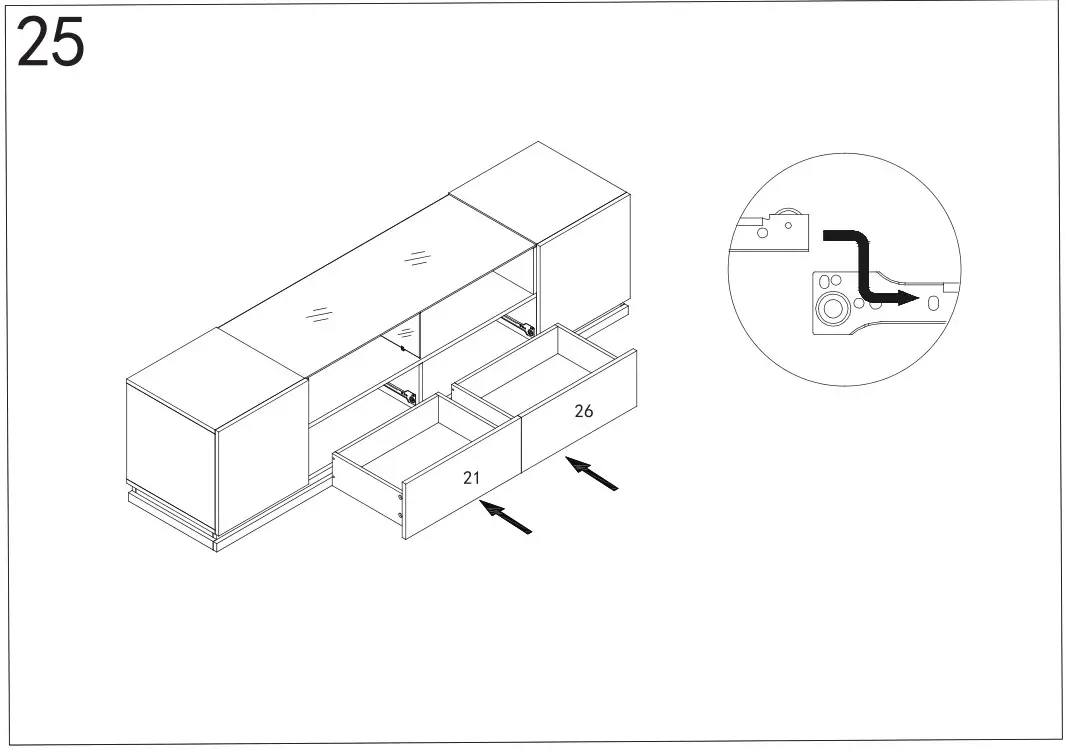 25

26

21