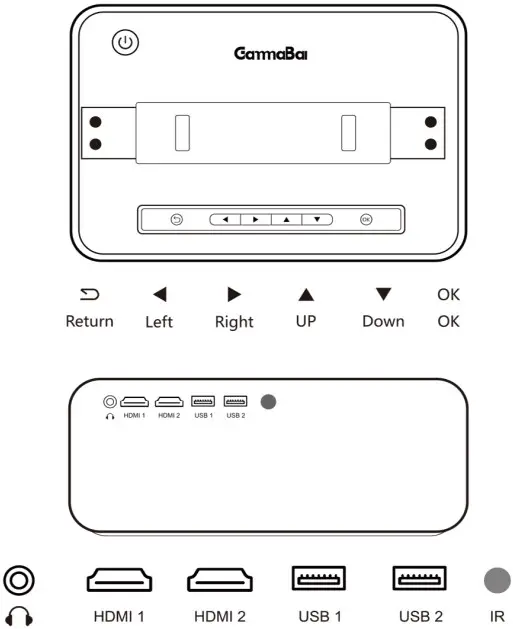 GammaBai

OK

OK
Return Left Right UP Down OK

HDMI 1 HDMI 2 USB 1 USB 2

HDMI 1 HDMI 2 USB 1 USB 2 IR