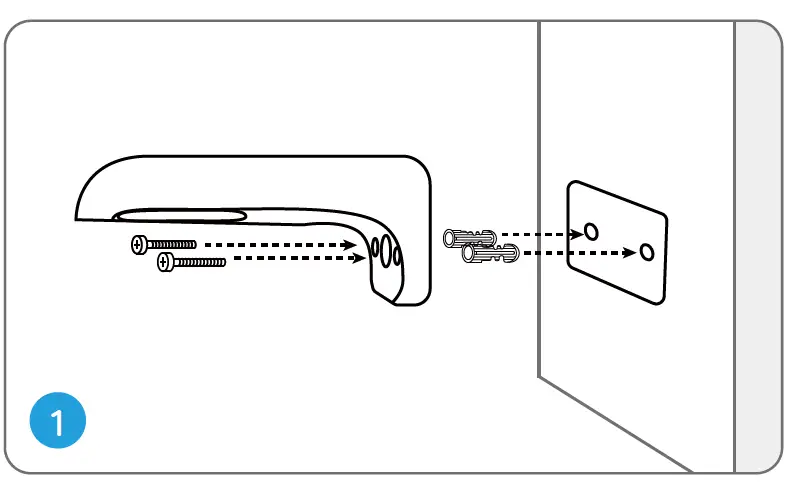 1