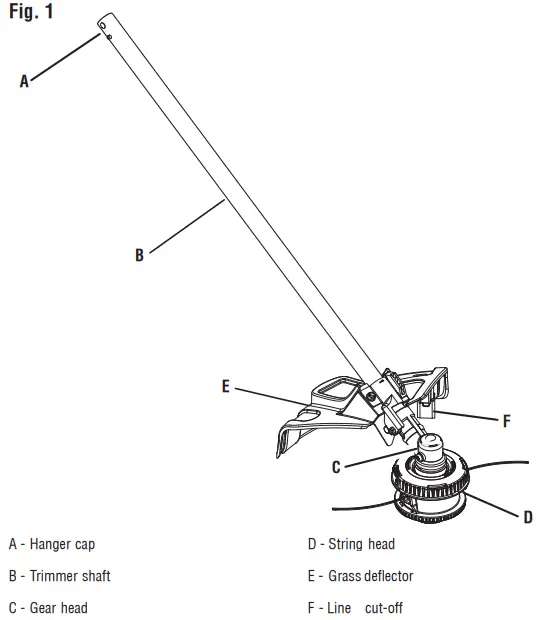 Fig. 1

A

B

E

F

C

D

A - Hanger cap

B - Trimmer shaft

C - Gear head

D - String head

E - Grass deflector

F - Line cut-off