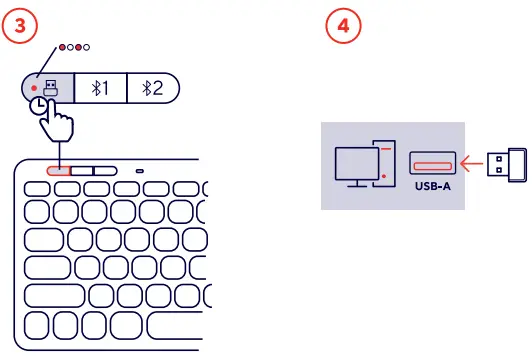 3

1

2

4

USB-A