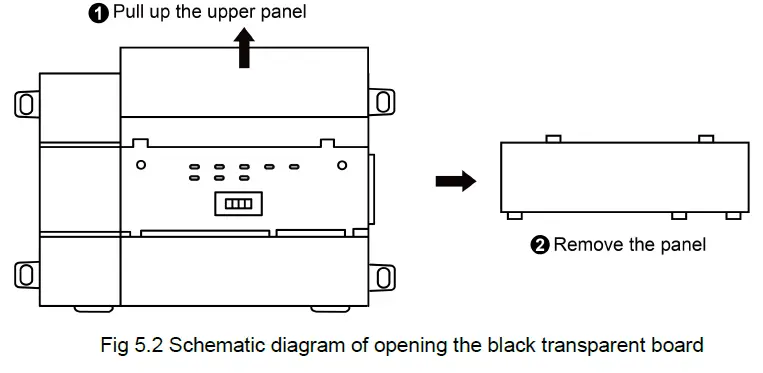 ❶ Pull up the upper panel

❷ Remove the panel

Fig 5.2 Schematic diagram of opening the black transparent board