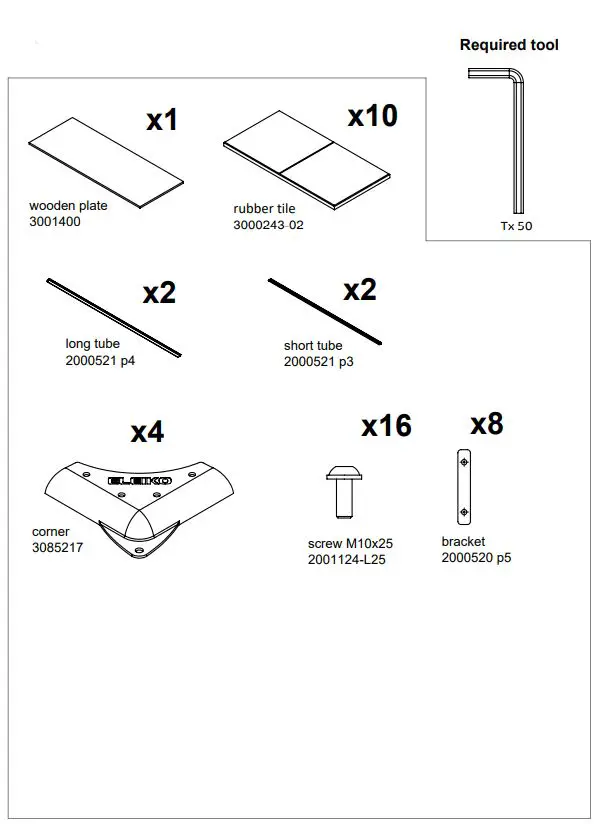 Required tool

Tx 50

x1

wooden plate
3001400

x10

rubber tile
3000243-02

x2

long tube
2000521 p4

x2

short tube
2000521 p3

x4

ELEIKO

corner
3085217

x16

screw M10x25
2001124-L25

x8

bracket
2000520 p5