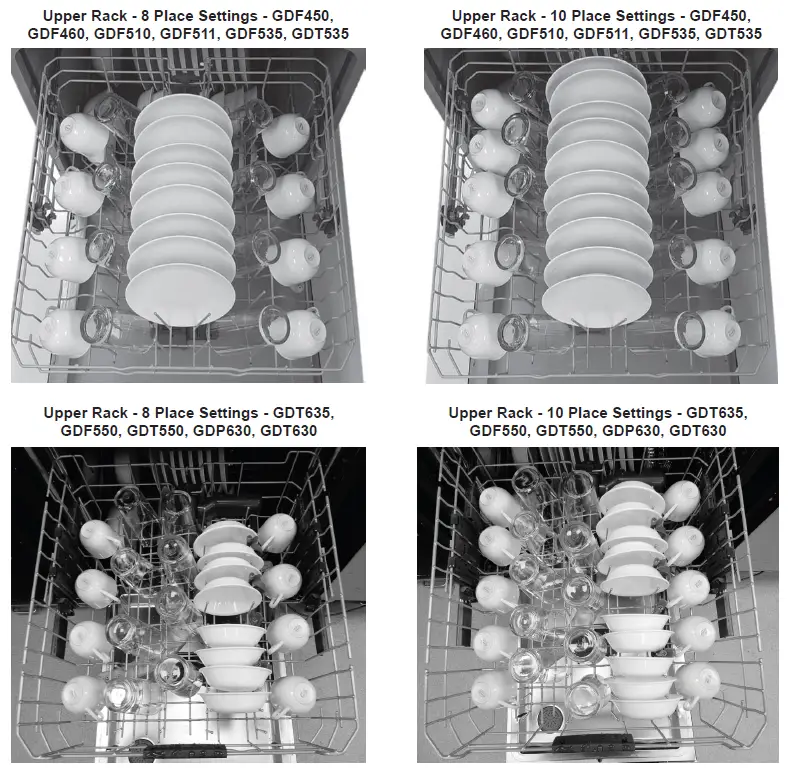 Upper Rack - 8 Place Settings - GDF450, GDF460, GDF510, GDF511, GDF535, GDT535

Upper Rack - 10 Place Settings - GDF450, GDF460, GDF510, GDF511, GDF535, GDT535

Upper Rack - 8 Place Settings - GDT635, GDF550, GDT550, GDP630, GDT630

Upper Rack - 10 Place Settings - GDT635, GDF550, GDT550, GDP630, GDT630