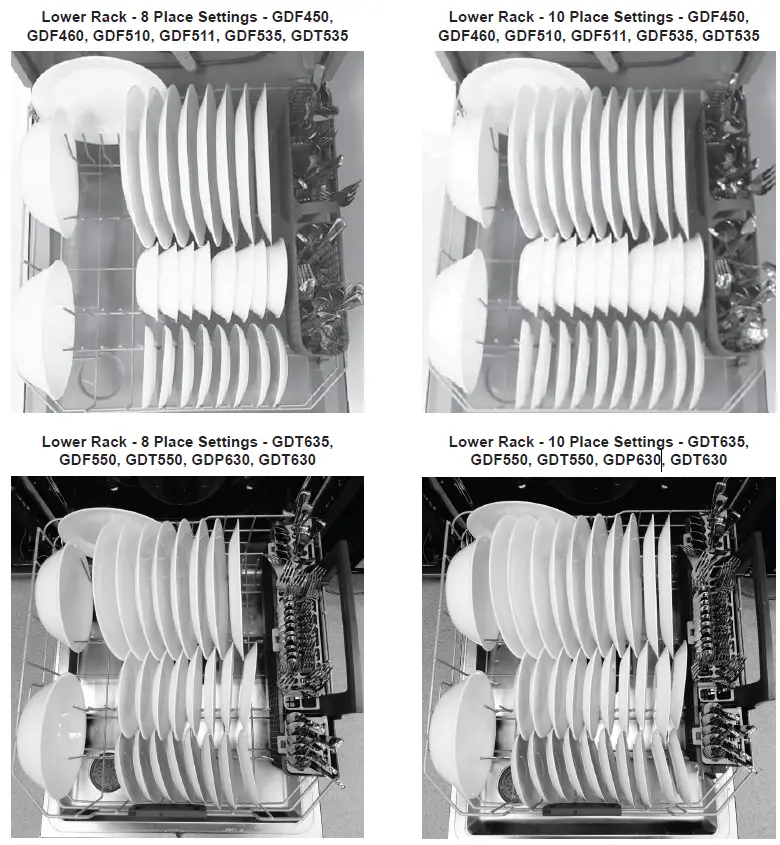 Lower Rack - 8 Place Settings - GDF450, GDF460, GDF510, GDF511, GDF535, GDT535

Lower Rack - 10 Place Settings - GDF450, GDF460, GDF510, GDF511, GDF535, GDT535

Lower Rack - 8 Place Settings - GDT635, GDF550, GDT550, GDP630, GDT630

Lower Rack - 10 Place Settings - GDT635, GDF550, GDT550, GDP630, GDT630