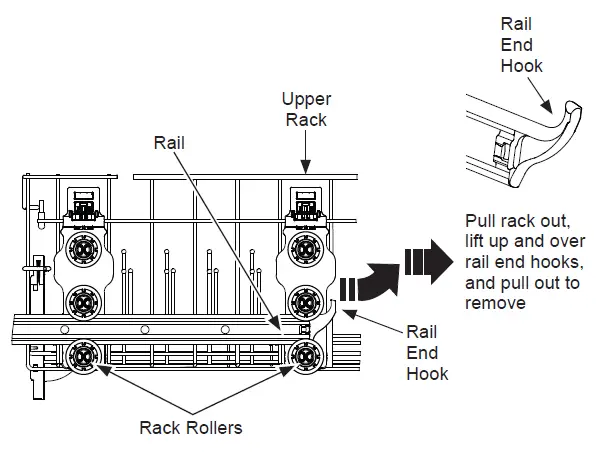 Rail End Hook

Upper Rack

Rail

Pull rack out, lift up and over rail end hooks, and pull out to remove

Rail End Hook

Rack Rollers