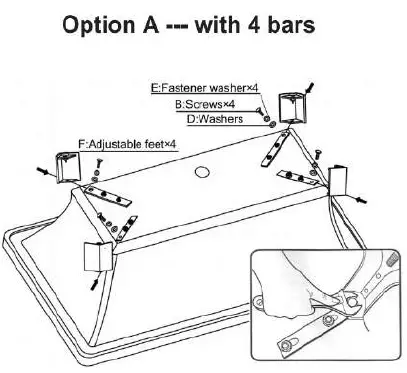 Option A --- with 4 bars

E:Fastener washer×4

B:Screws×4

D:Washers

F:Adjustable feet×4