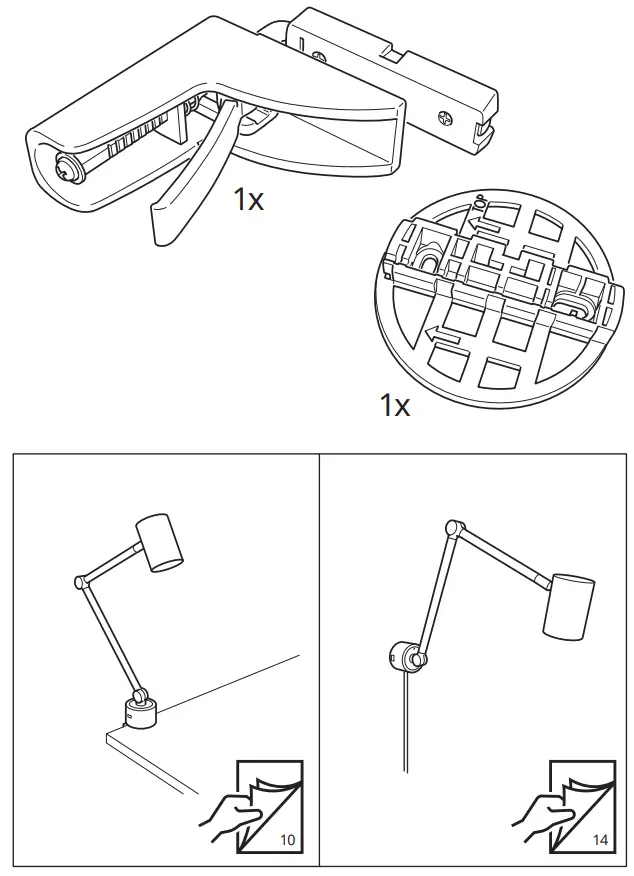 1x

TOP

1x

10

14