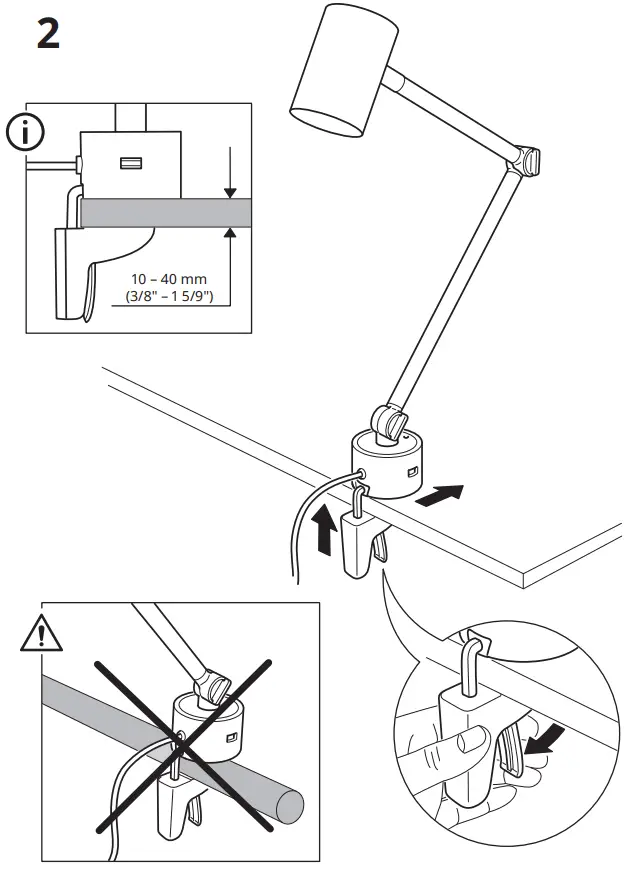 2

10 – 40 mm
(3/8" – 1 5/9")