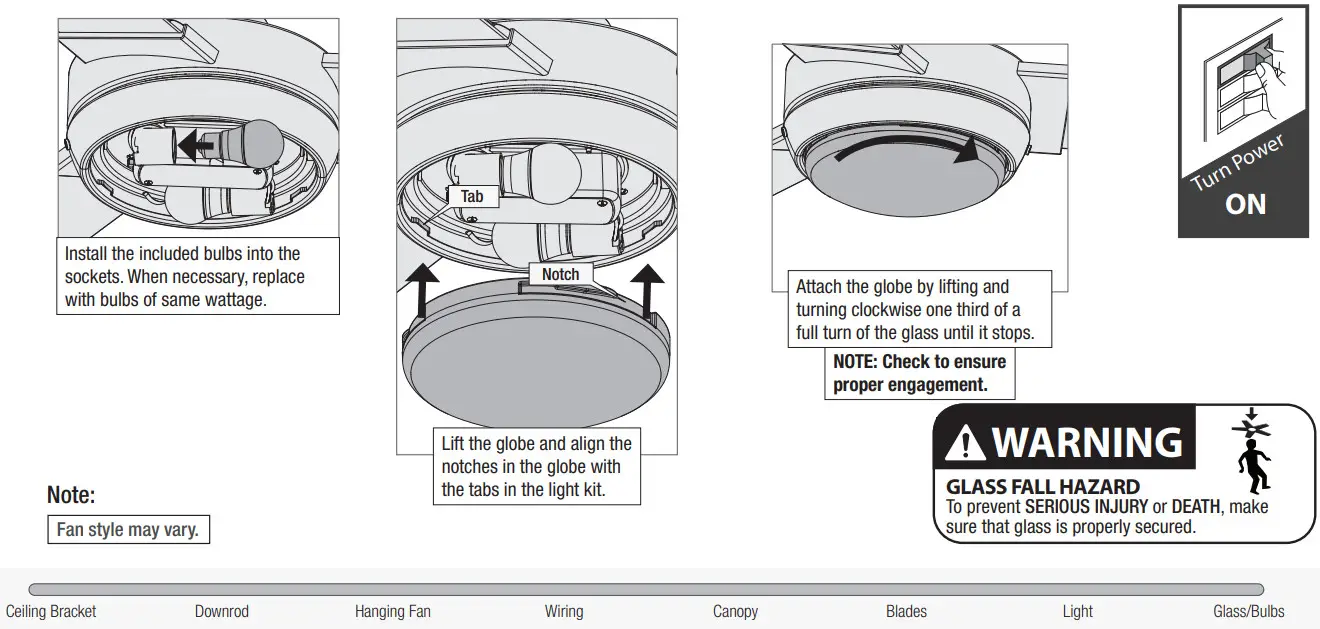 Install the included bulbs into the sockets. When necessary, replace with bulbs of same wattage.

Tab

Notch

Lift the globe and align the notches in the globe with the tabs in the light kit.

Attach the globe by lifting and turning clockwise one third of a full turn of the glass until it stops.

NOTE: Check to ensure proper engagement.

Turn Power ON

WARNING

GLASS FALL HAZARD
To prevent SERIOUS INJURY or DEATH, make sure that glass is properly secured.

Note:
Fan style may vary.

Ceiling Bracket Downrod Hanging Fan Wiring Canopy Blades Light Glass/Bulbs