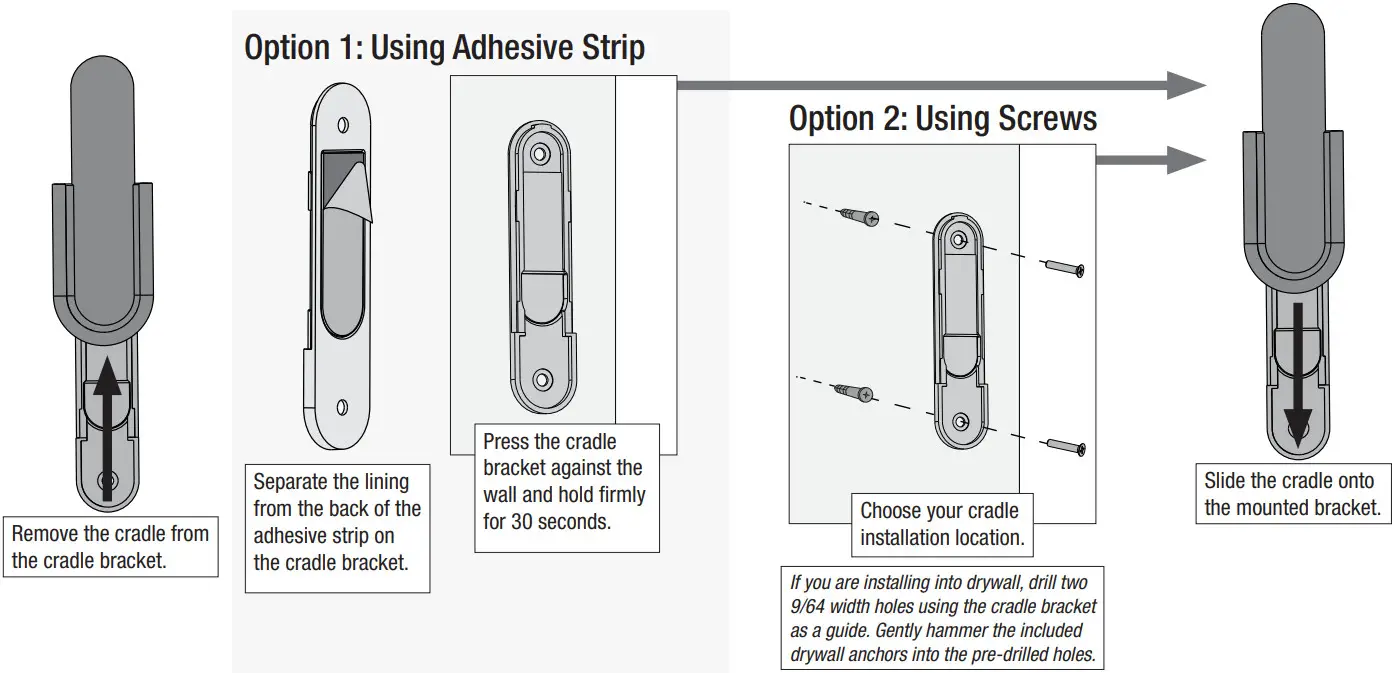 Remove the cradle from the cradle bracket.

Option 1: Using Adhesive Strip

Separate the lining from the back of the adhesive strip on the cradle bracket.

Press the cradle bracket against the wall and hold firmly for 30 seconds.

Option 2: Using Screws

Choose your cradle installation location.

If you are installing into drywall, drill two 9/64 width holes using the cradle bracket as a guide. Gently hammer the included drywall anchors into the pre-drilled holes.

Slide the cradle onto the mounted bracket.