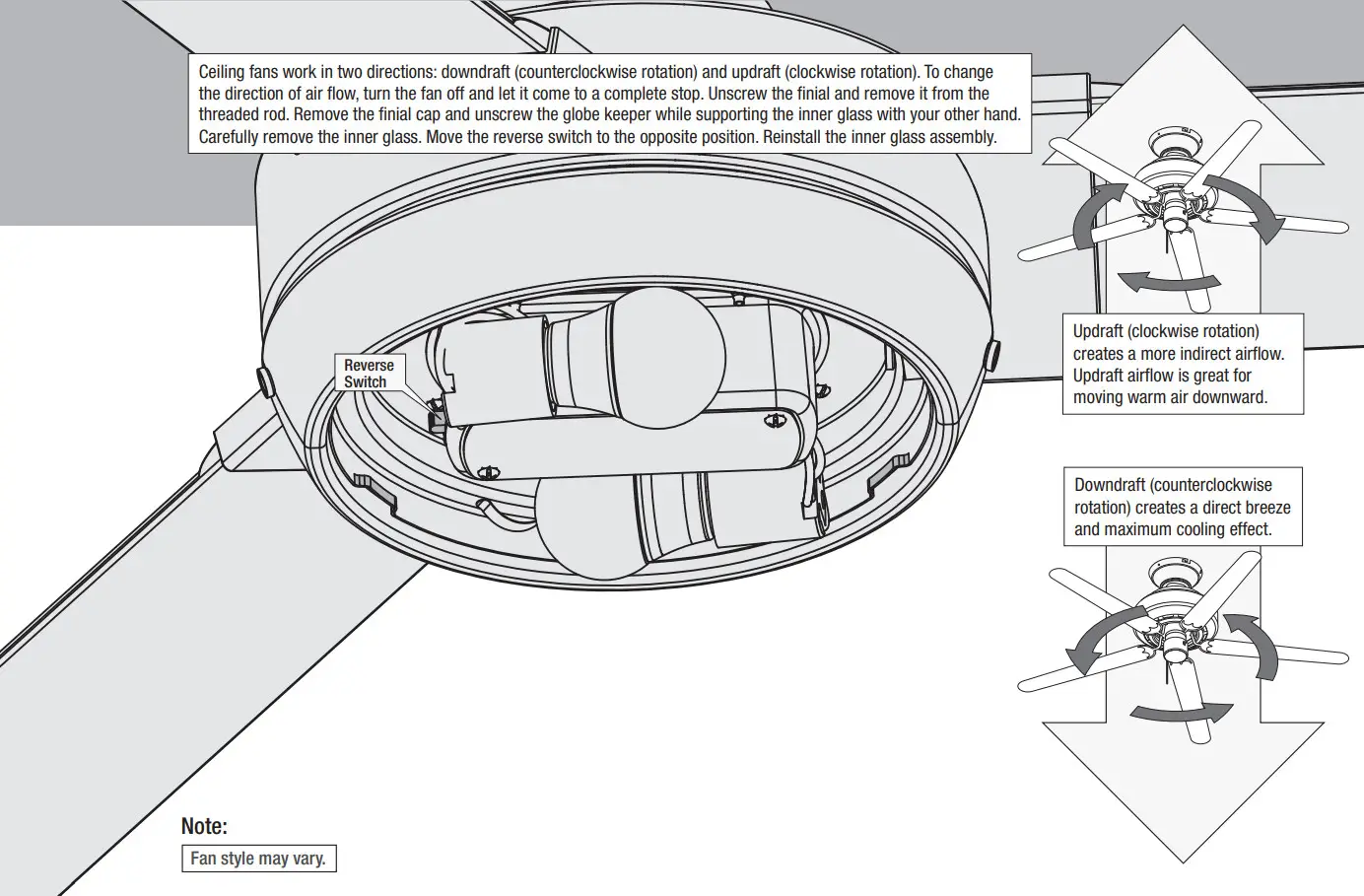 Ceiling fans work in two directions: downdraft (counterclockwise rotation) and updraft (clockwise rotation). To change the direction of air flow, turn the fan off and let it come to a complete stop. Unscrew the finial and remove it from the threaded rod. Remove the finial cap and unscrew the globe keeper while supporting the inner glass with your other hand. Carefully remove the inner glass. Move the reverse switch to the opposite position. Reinstall the inner glass assembly.

Reverse Switch

Updraft (clockwise rotation) creates a more indirect airflow. Updraft airflow is great for moving warm air downward.

Downdraft (counterclockwise rotation) creates a direct breeze and maximum cooling effect.

Note:

Fan style may vary.