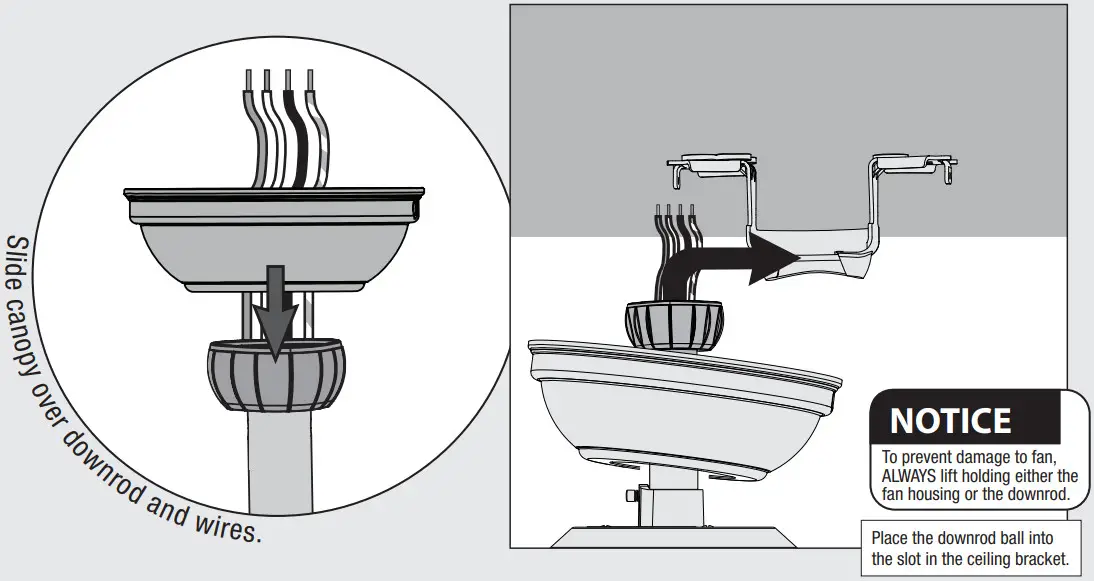 Slide canopy over downrod and wires.

NOTICE

To prevent damage to fan, ALWAYS lift holding either the fan housing or the downrod.

Place the downrod ball into the slot in the ceiling bracket.