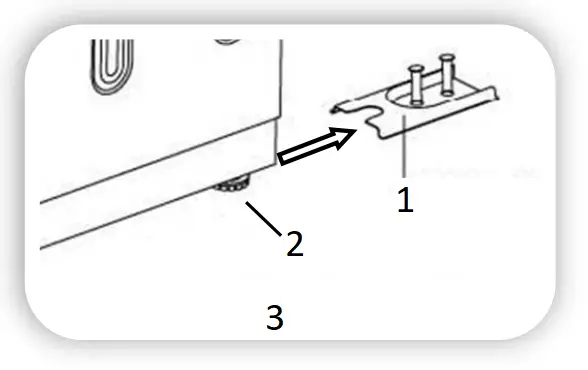 1
2
3