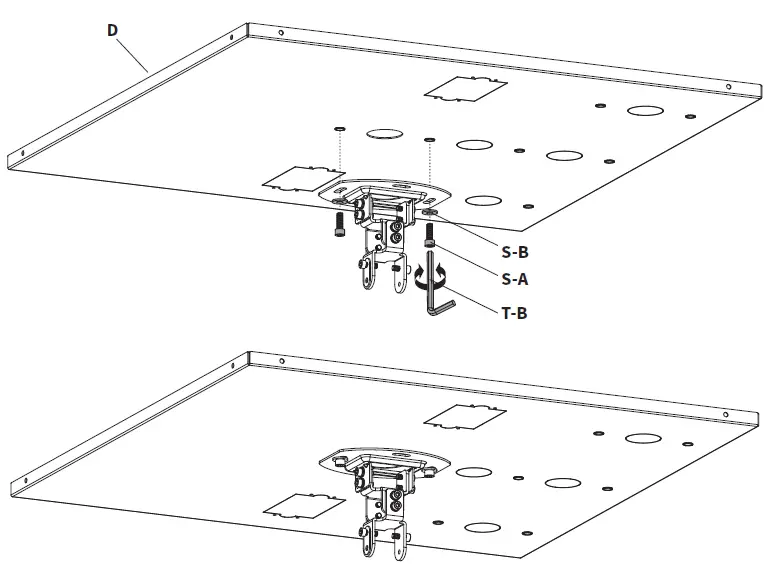 D

S-B

S-A

T-B