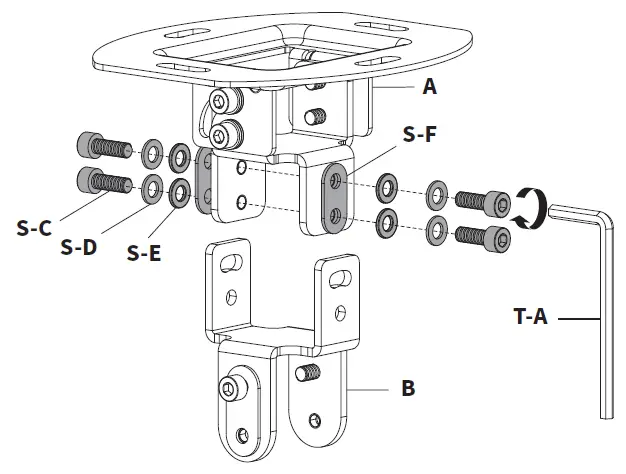 A

S-F

S-C

S-D

S-E

T-A

B