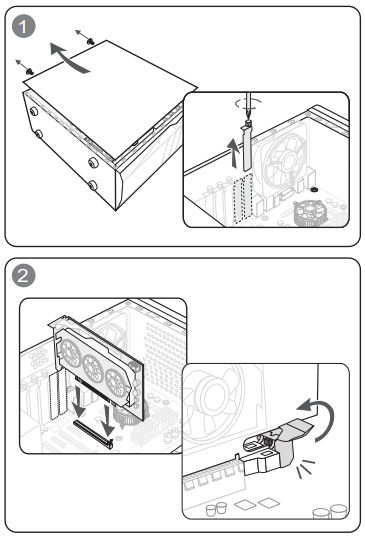 1

2