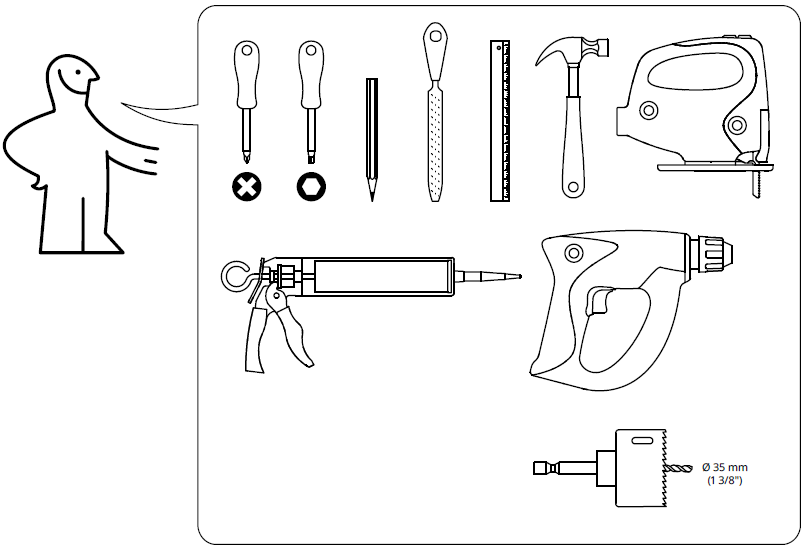 Ø 35 mm
(1 3/8")