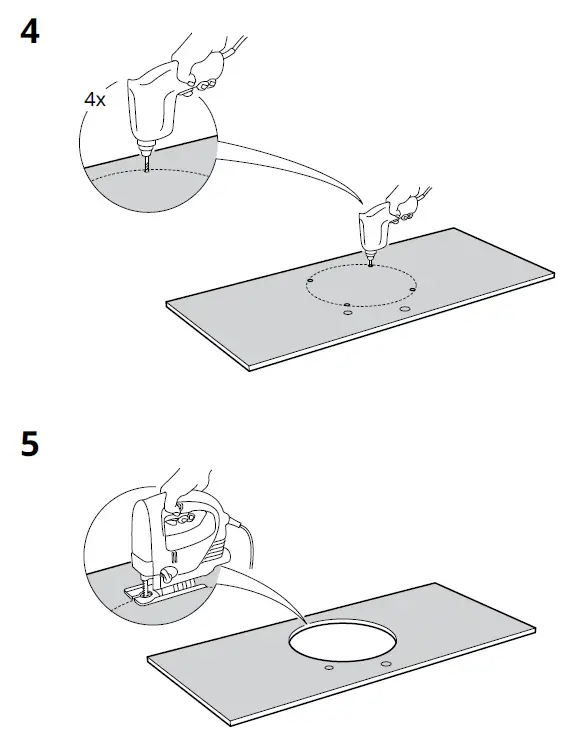 4

4x

5