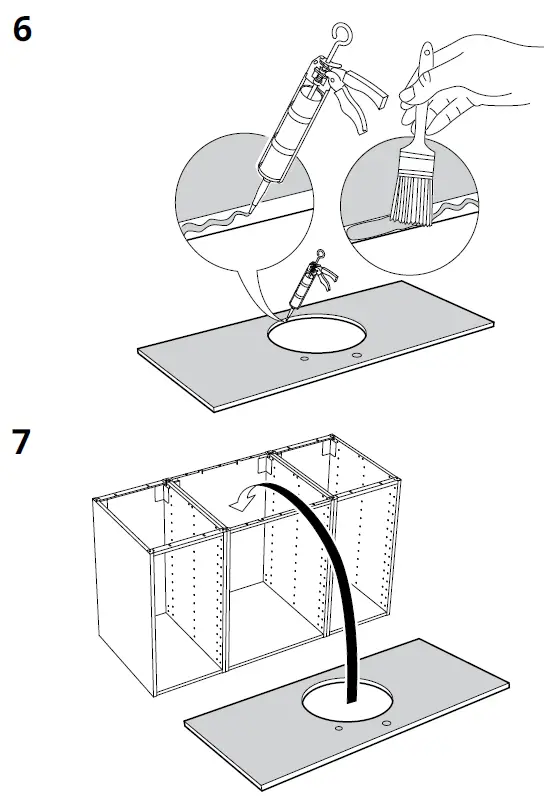 6

7