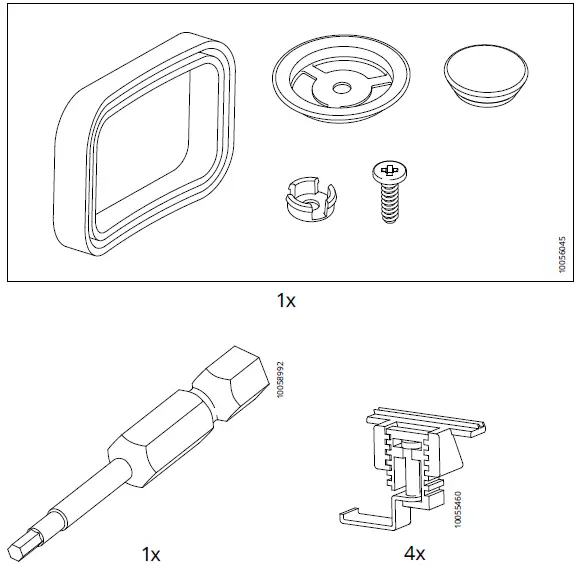 10056045

1x

10058992

10055460

1x

4x