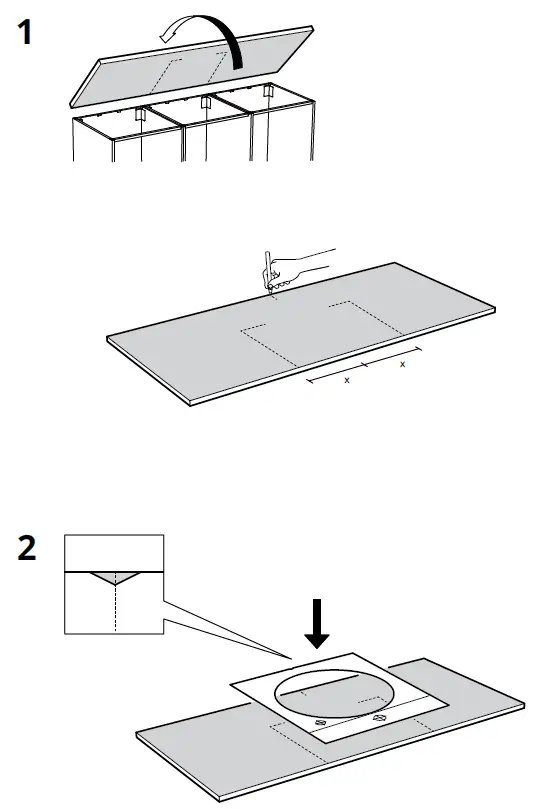 1

x

x

2