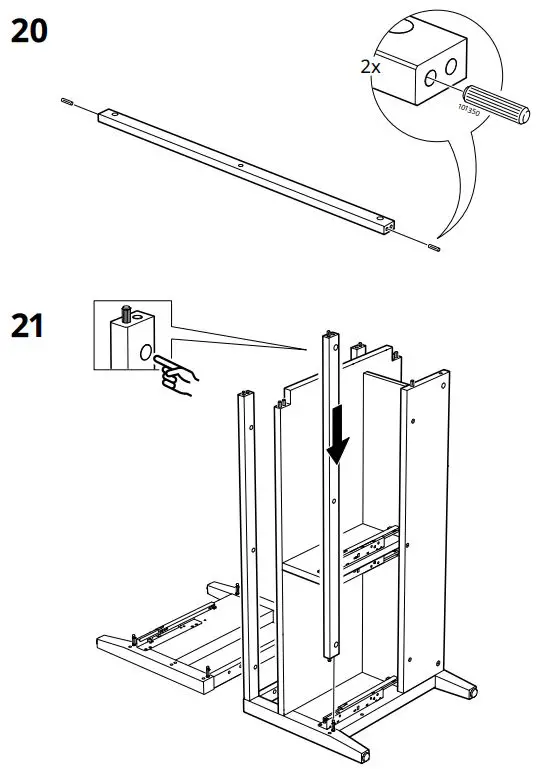 20

2x

101350

21