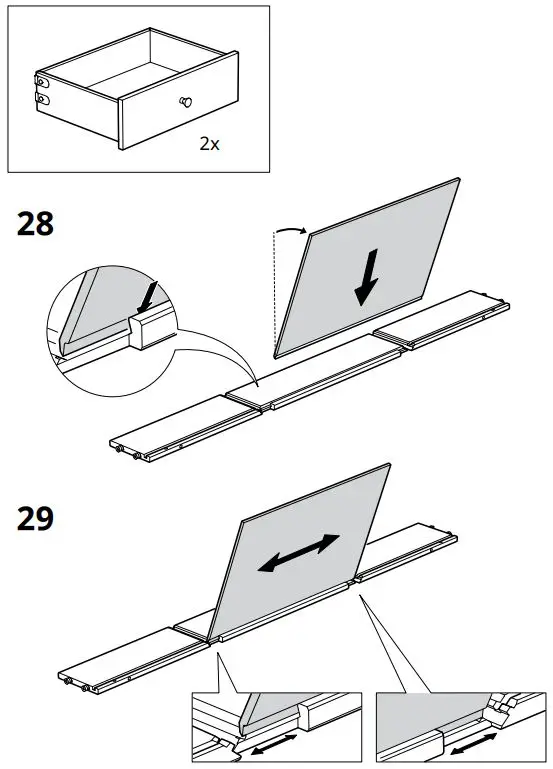 2x

28

29