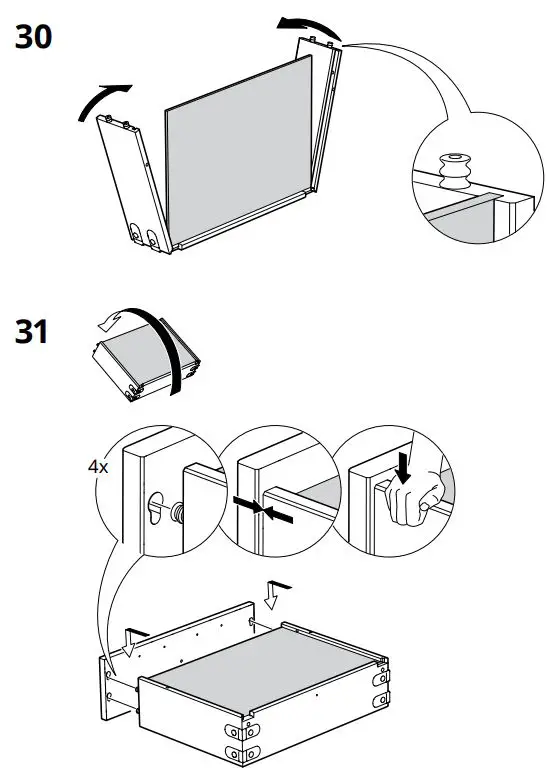 30

31

4x