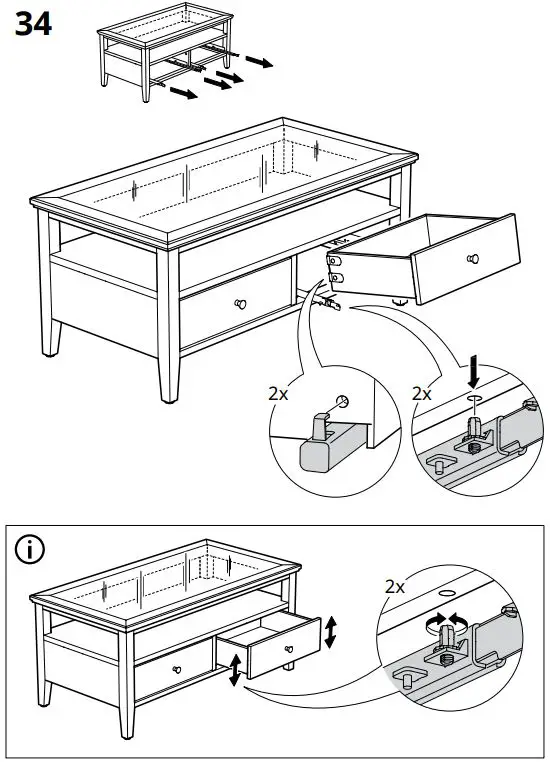 34

2x

2x

i

2x