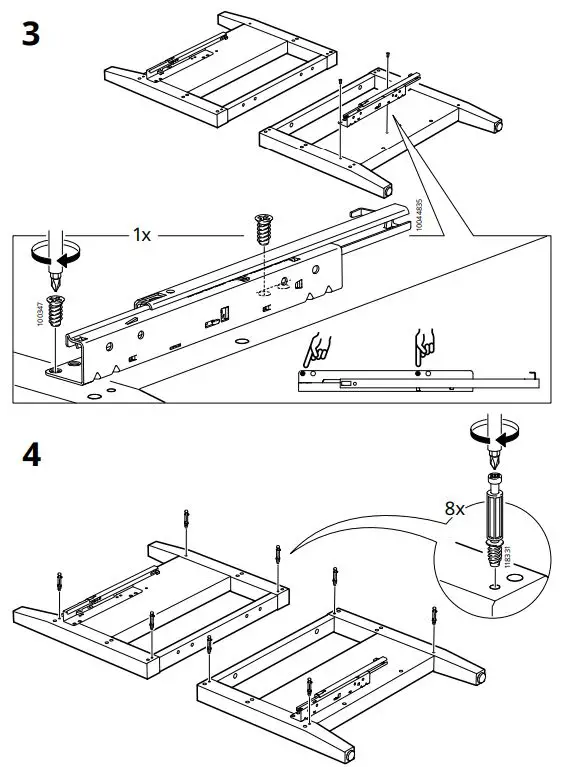 3

1x

10044835

100347

4

8x

118331