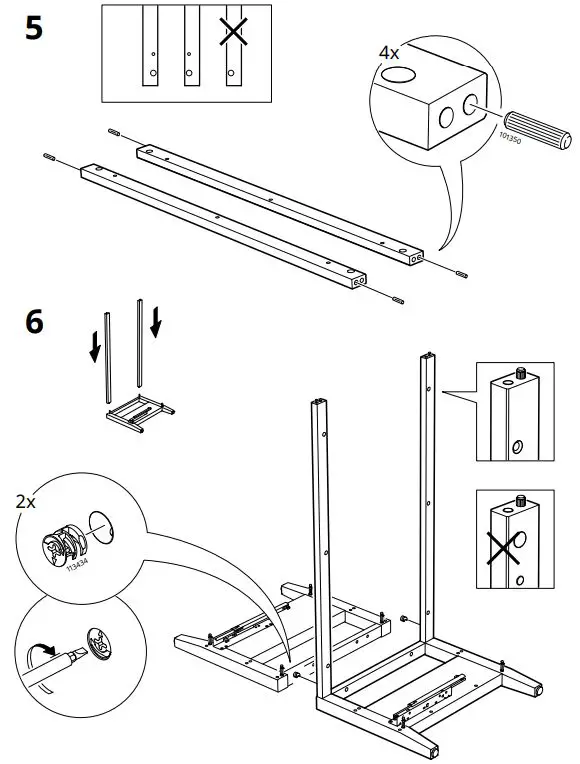 5

4x

101350

6

2x

113434