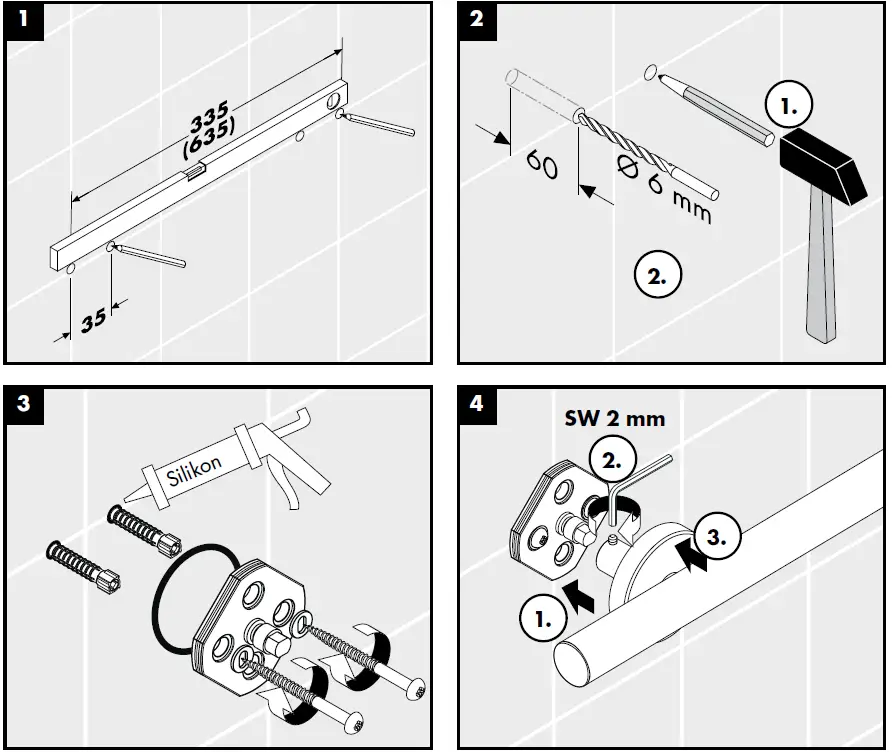 1

335
(635)

35

2

60

Ø 6 mm

1.

2.

3

Silikon

4

SW 2 mm

2.

3.

1.