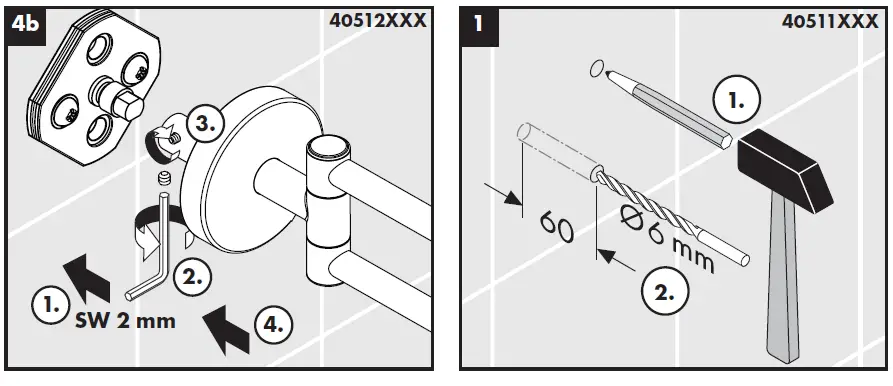 4b

40512XXX

3.

2.

1.

SW 2 mm

4.

1

40511XXX

1.

60

Ø 6 mm

2.