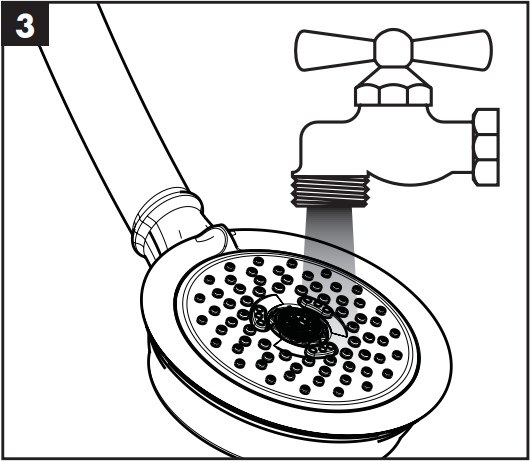 3