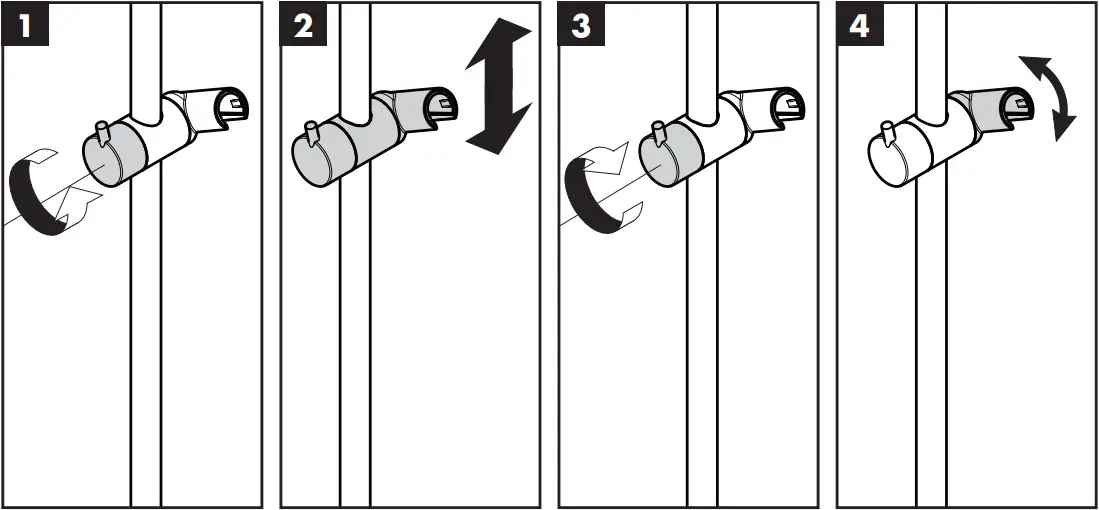 1

2

3

4