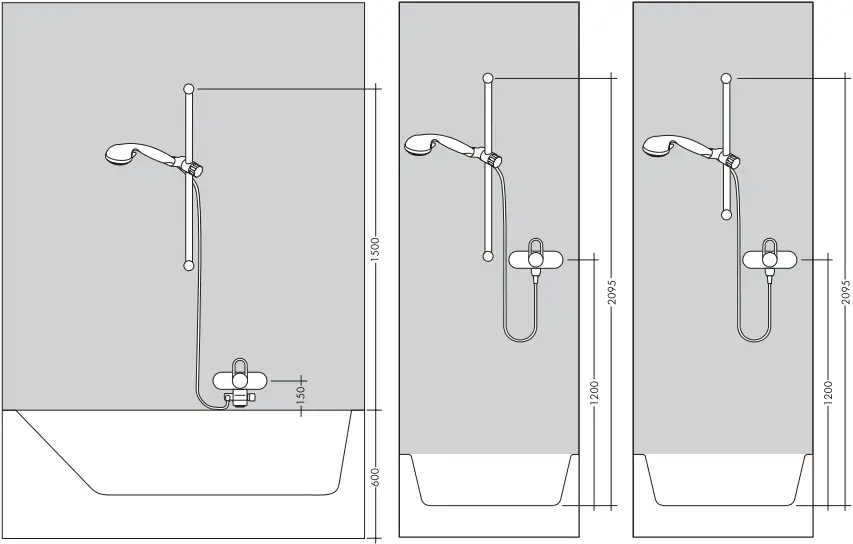 1500
150
600
2095
1200
2095
1200