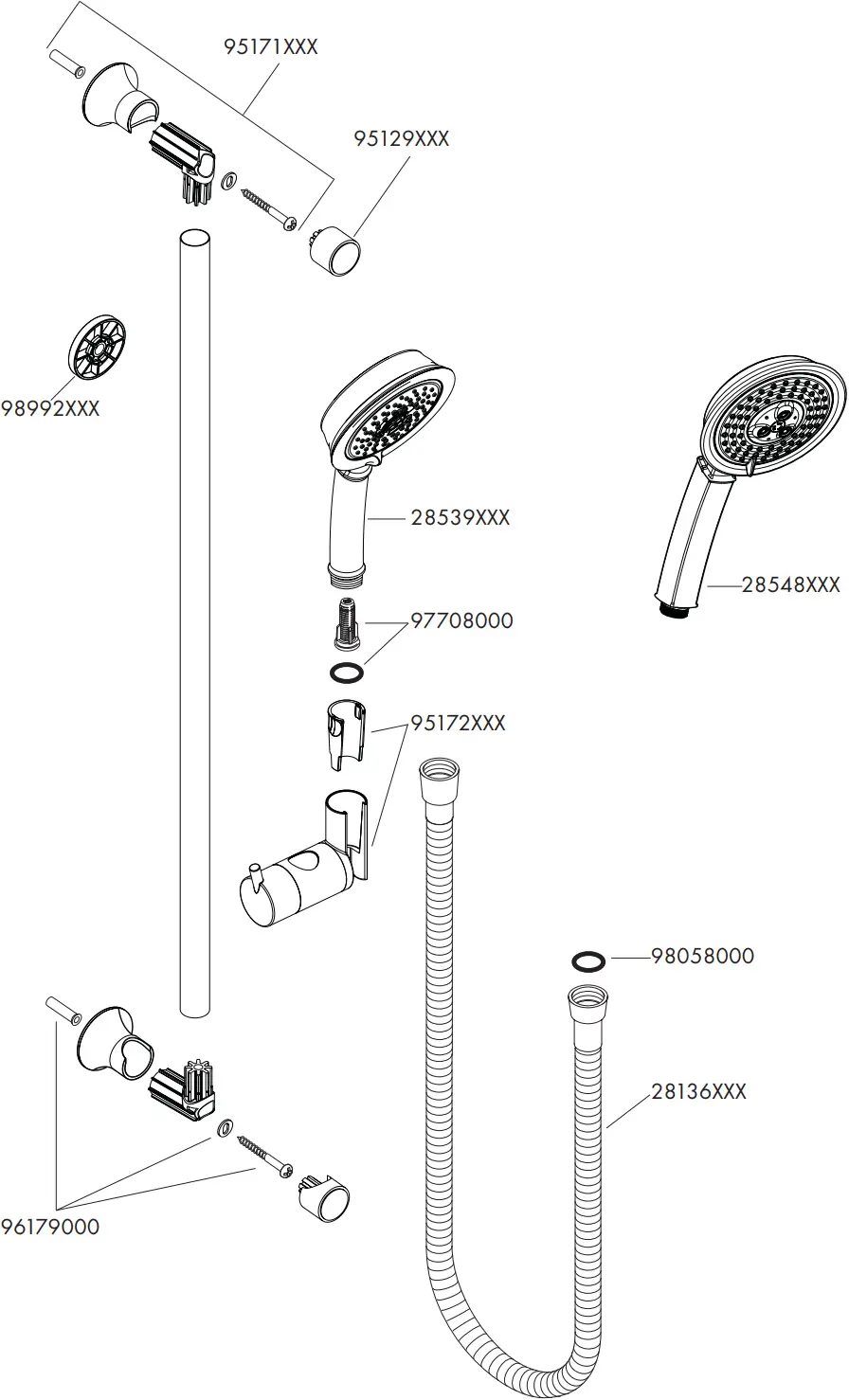 95171XXX

95129XXX

98992XXX

28539XXX

28548XXX

97708000

95172XXX

98058000

28136XXX

96179000