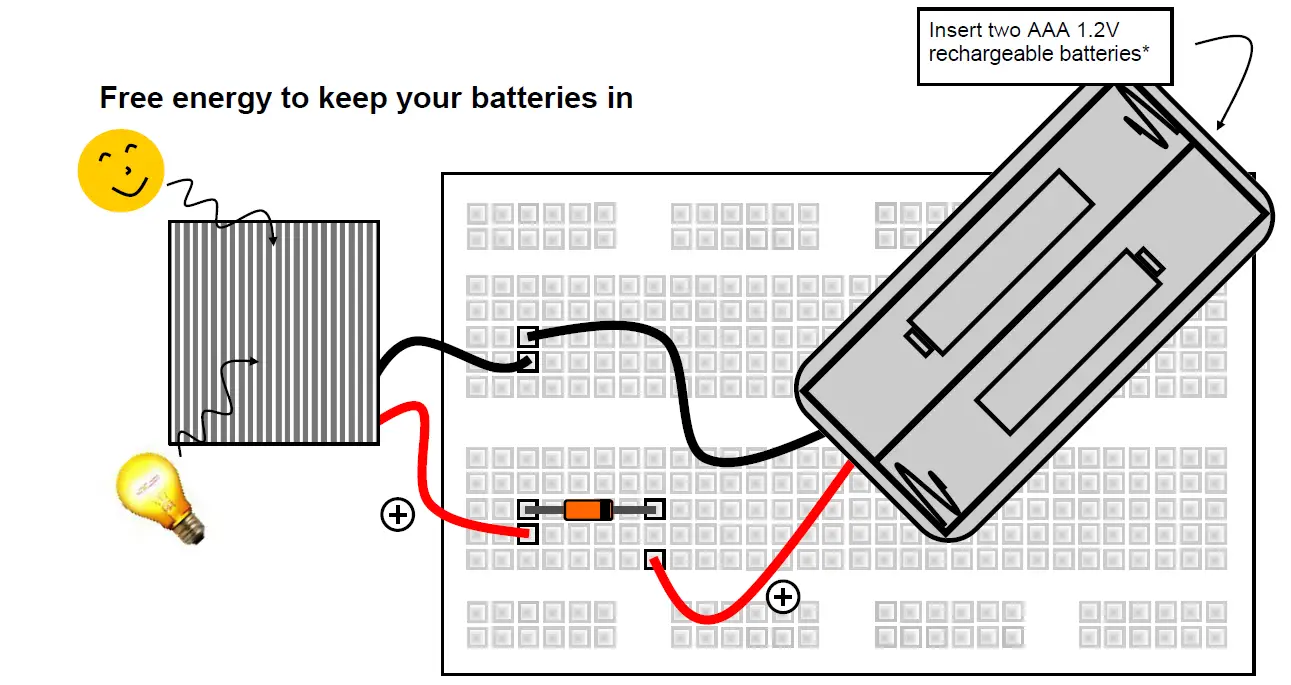 Insert two AAA 1.2V rechargeable batteries*

Free energy to keep your batteries in

+

+