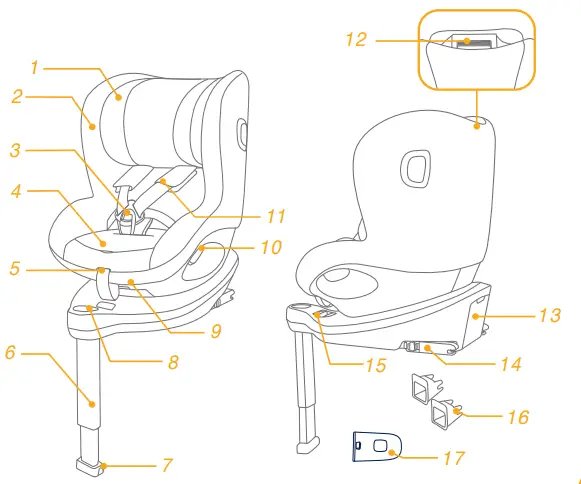 1
2
3
4
5
6
7
8
9
10
11
12
13
14
15
16
17