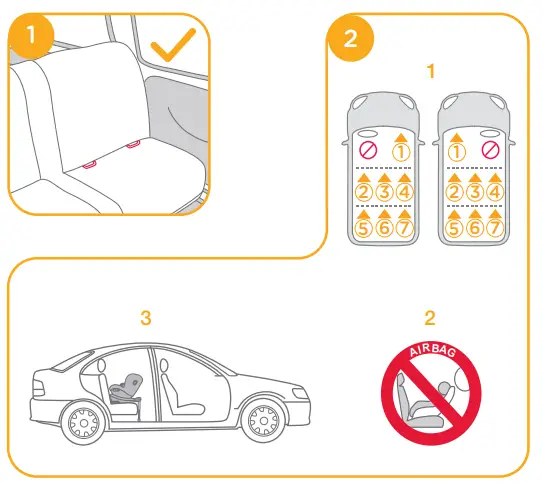 1

2

1

1
2 3 4
5 6 7

1
2 3 4
5 6 7

3

2

AIRBAG