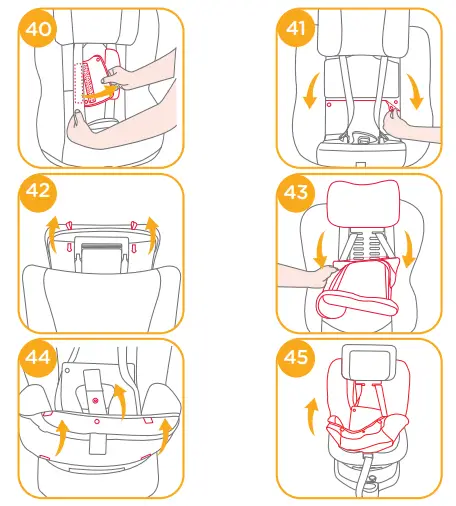 40

41

42

43

44

45