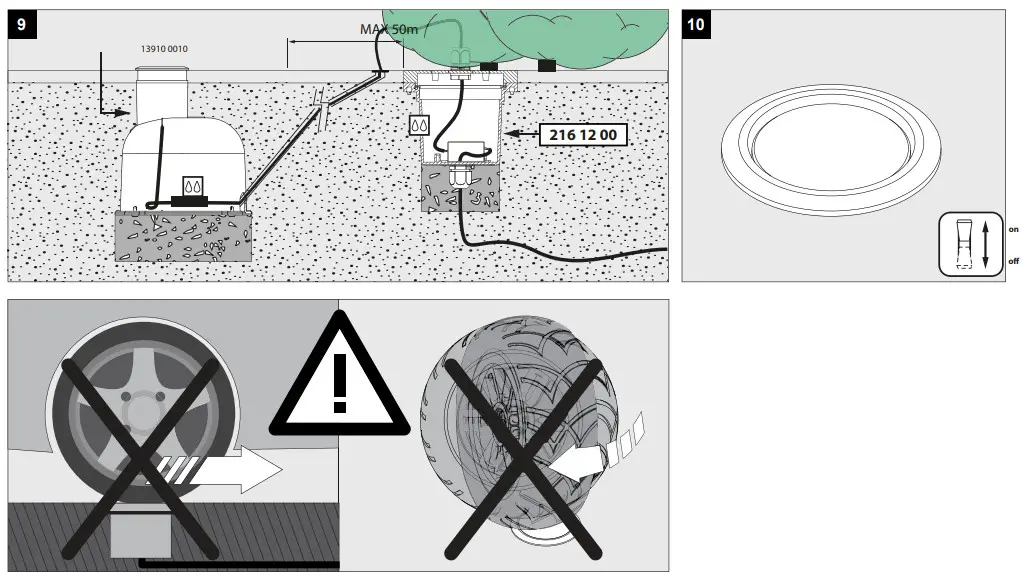 9

13910 0010

MAX 50m

216 12 00

10

on

off