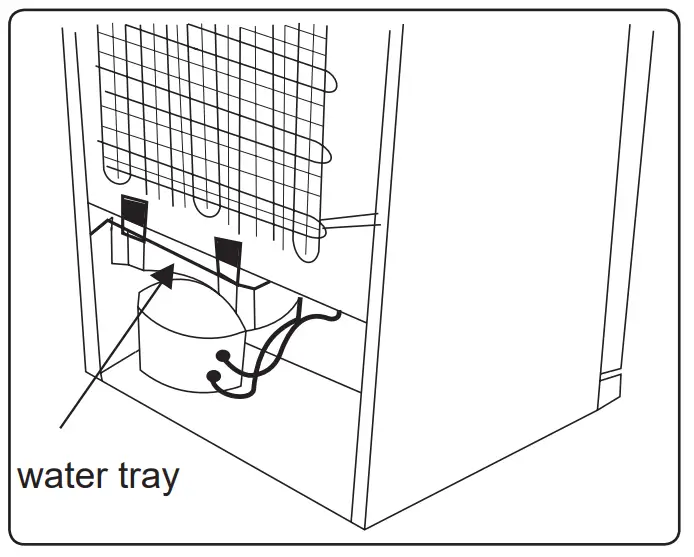 water tray