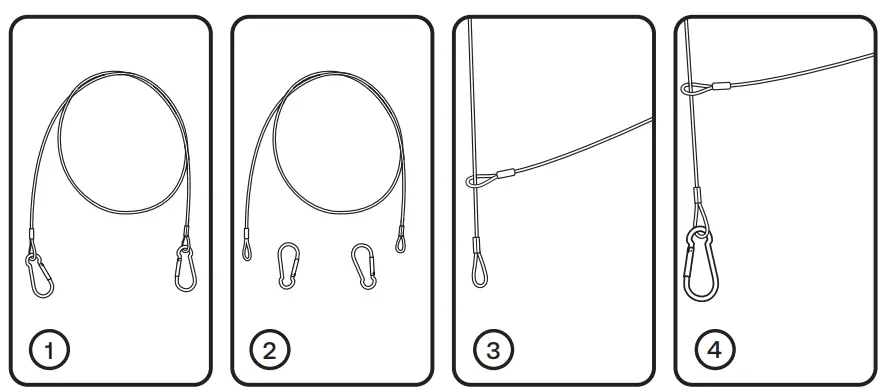 1

2

3

4