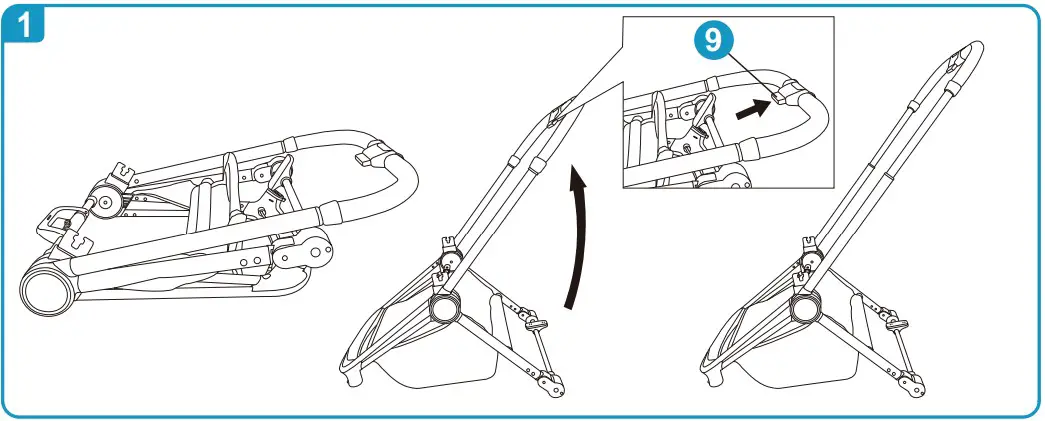 1

9