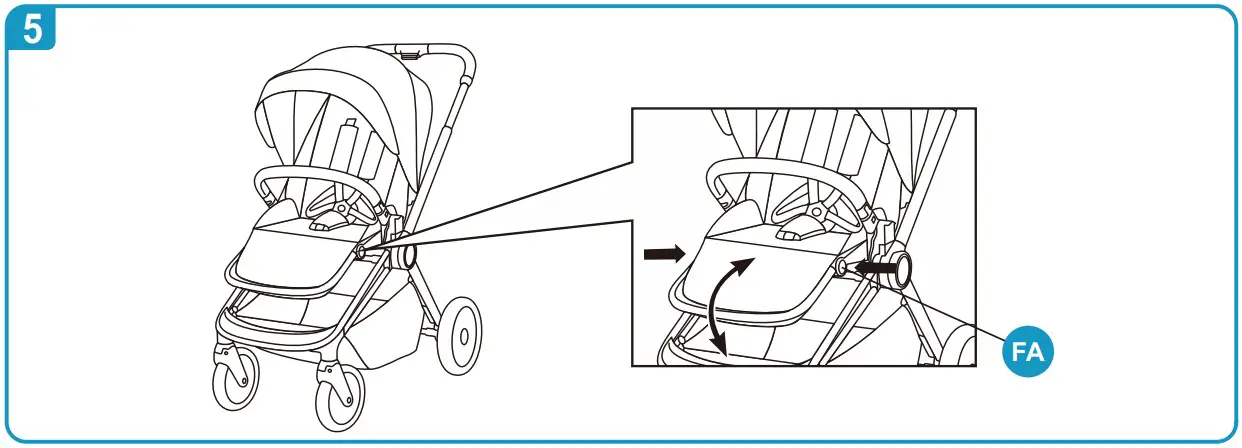 5

FA