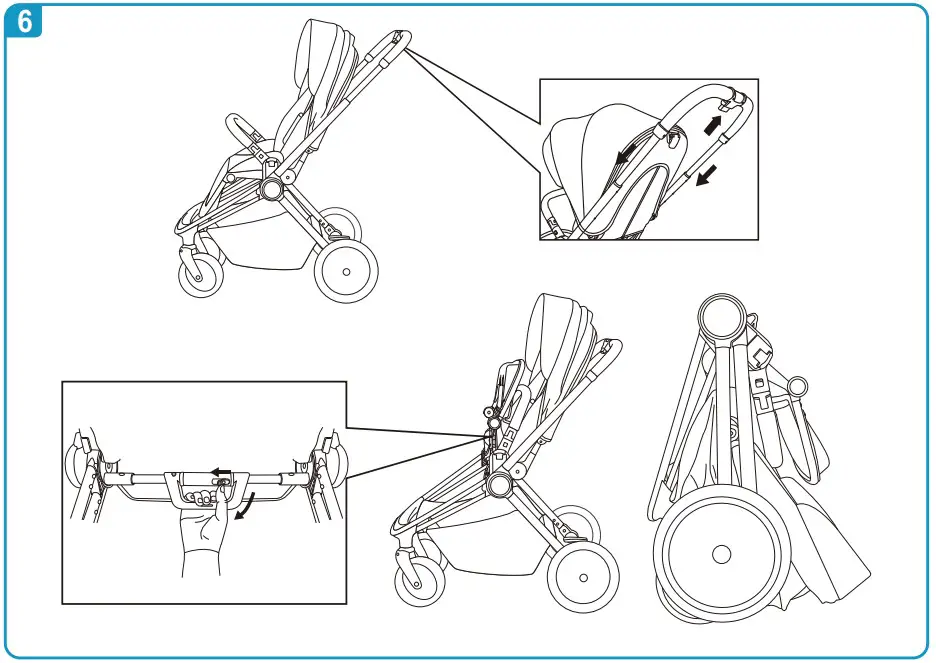 6