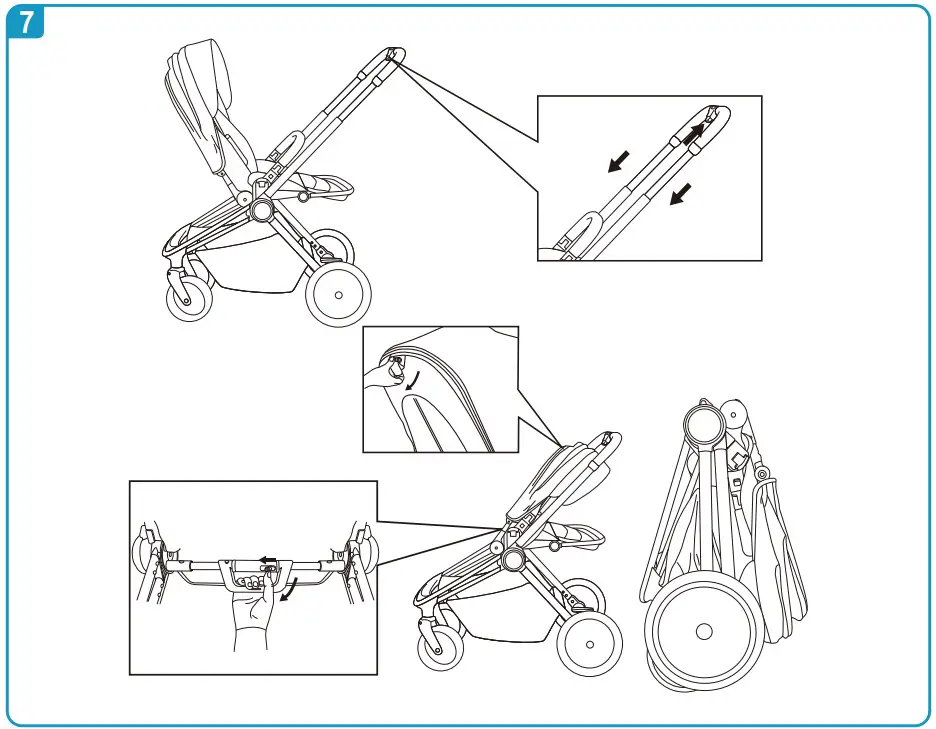 7